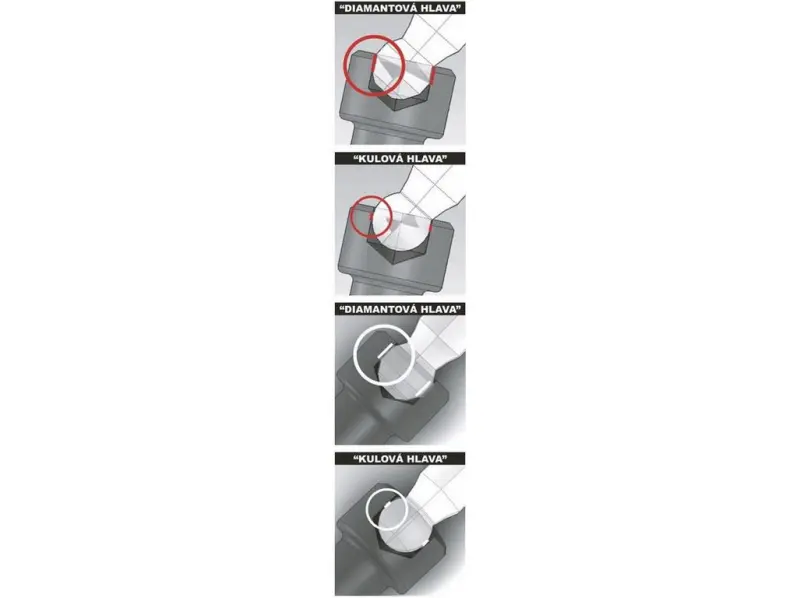 "DIAMANTOVÁ HLAVA"

"KULOVÁ HLAVA"

"DIAMANTOVÁ HLAVA"

"KULOVÁ HLAVA"